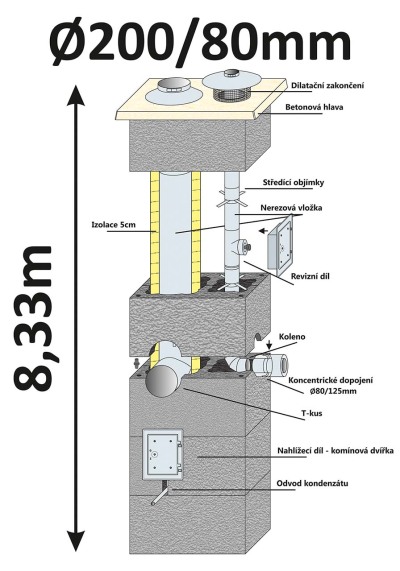 Ø200/80mm

8,33m

Dilatační zakončení

Betonová hlava

Středící objímky

Nerezová vložka

Izolace 5cm

Revizní díl

Koleno

Koncentrické dopojení Ø80/125mm

T-kus

Nahlížecí díl - komínová dvířka

Odvod kondenzátu