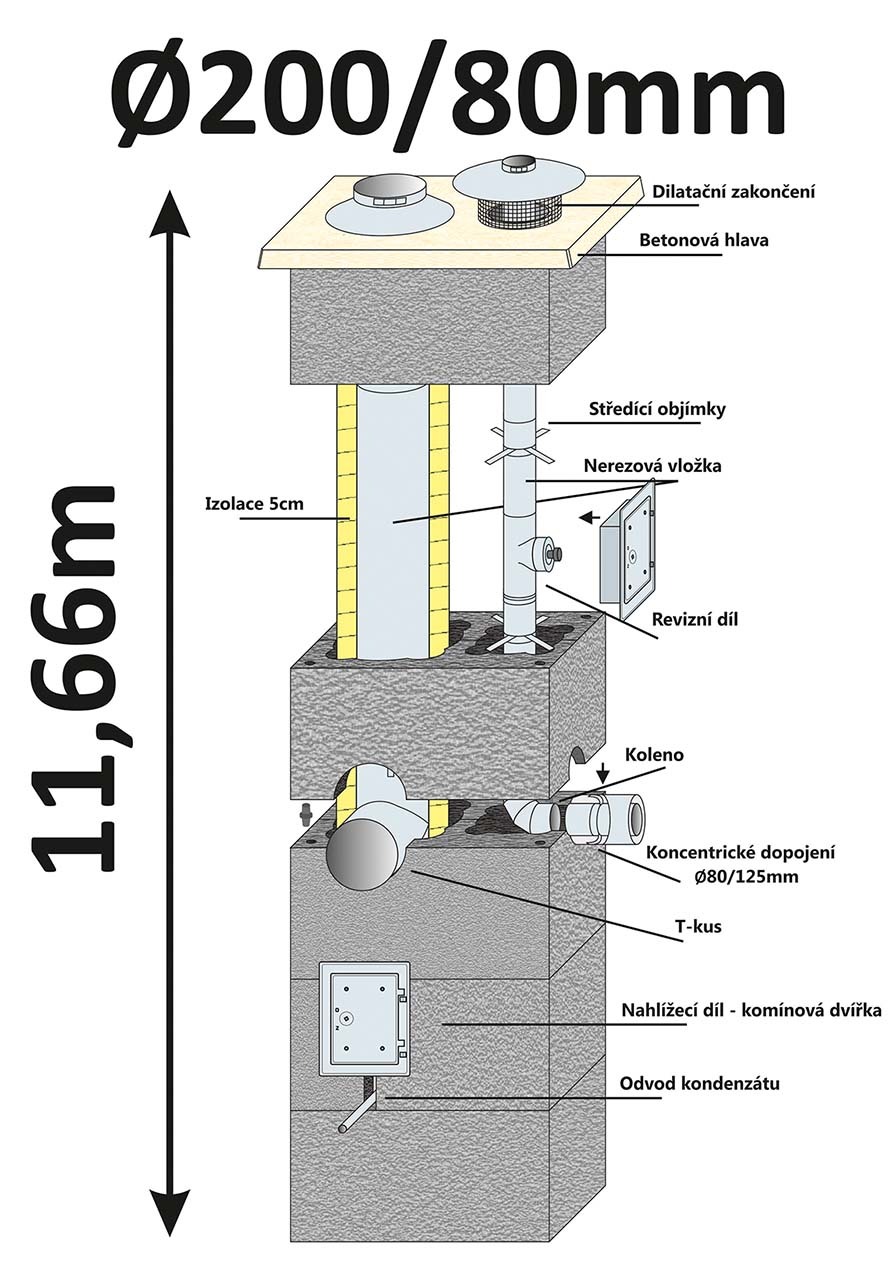 Ø200/80mm

11,66m

Dilatační zakončení

Betonová hlava

Středící objímky

Nerezová vložka

Izolace 5cm

Revizní díl

Koleno

Koncentrické dopojení Ø80/125mm

T-kus

Nahlížecí díl - komínová dvířka

Odvod kondenzátu