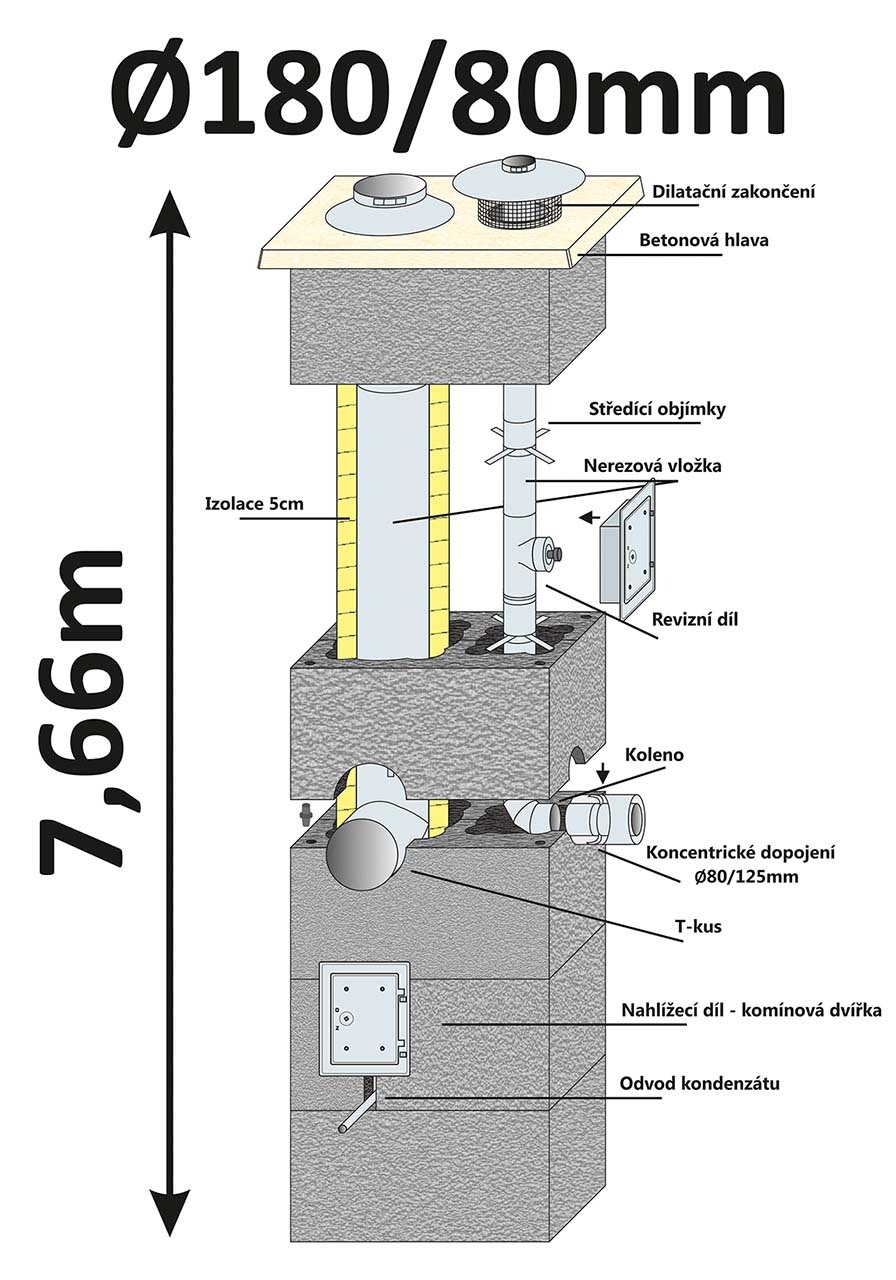 Ø180/80mm

7,66m

Dilatační zakončení

Betonová hlava

Středící objímky

Nerezová vložka

Izolace 5cm

Revizní díl

Koleno

Koncentrické dopojení Ø80/125mm

T-kus

Nahlížecí díl - komínová dvířka

Odvod kondenzátu