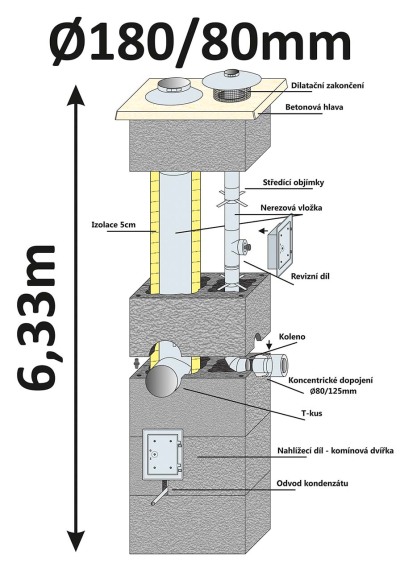 Ø180/80mm

6,33m

Dilatační zakončení

Betonová hlava

Středící objímky

Nerezová vložka

Izolace 5cm

Revizní díl

Koleno

Koncentrické dopojení Ø80/125mm

T-kus

Nahlížecí díl - komínová dvířka

Odvod kondenzátu