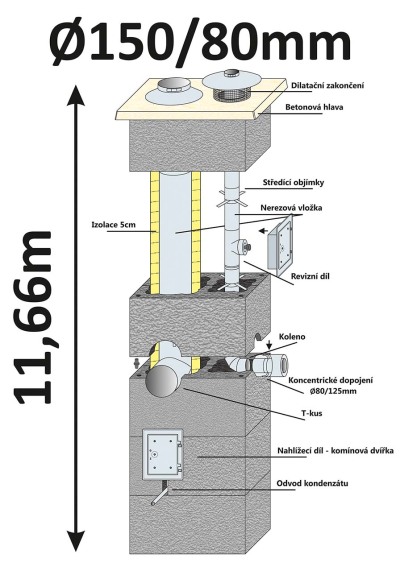 Ø150/80mm

11,66m

Dilatační zakončení

Betonová hlava

Středící objímky

Nerezová vložka

Izolace 5cm

Revizní díl

Koleno

Koncentrické dopojení Ø80/125mm

T-kus

Nahlížecí díl - komínová dvířka

Odvod kondenzátu