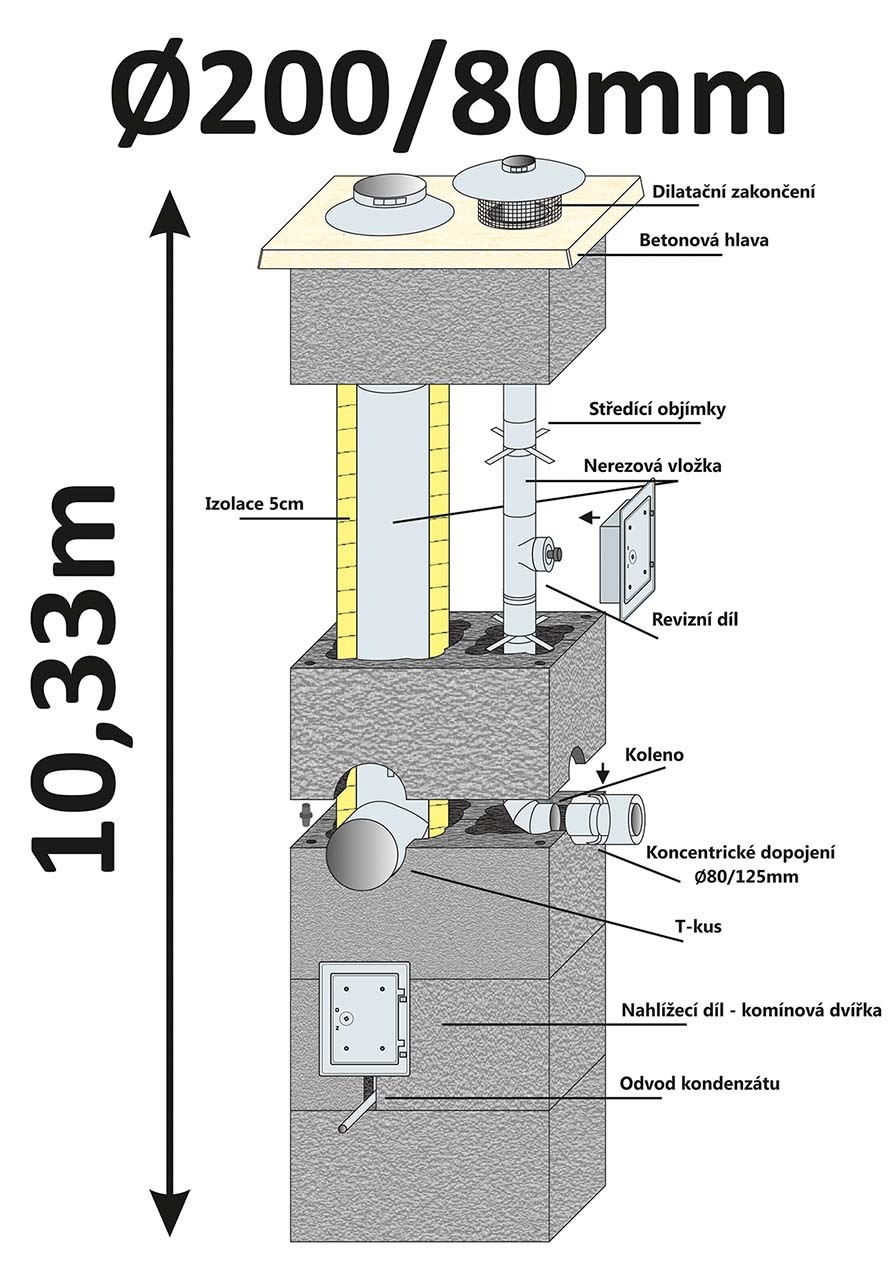 Ø200/80mm

10,33m

Dilatační zakončení

Betonová hlava

Středící objímky

Nerezová vložka

Izolace 5cm

Revizní díl

Koleno

Koncentrické dopojení Ø80/125mm

T-kus

Nahlížecí díl - komínová dvířka

Odvod kondenzátu