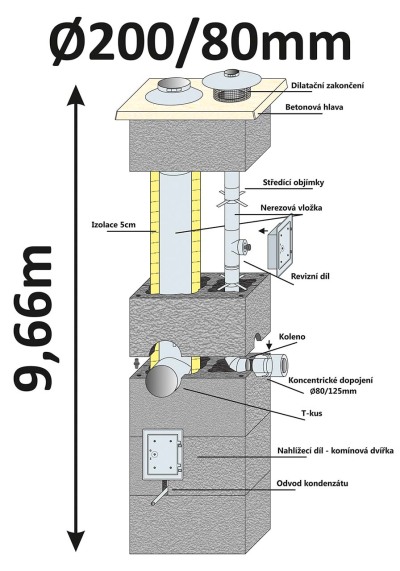 Ø200/80mm

9,66m

Dilatační zakončení

Betonová hlava

Středící objímky

Nerezová vložka

Izolace 5cm

Revizní díl

Koleno

Koncentrické dopojení Ø80/125mm

T-kus

Nahlížecí díl - komínová dvířka

Odvod kondenzátu