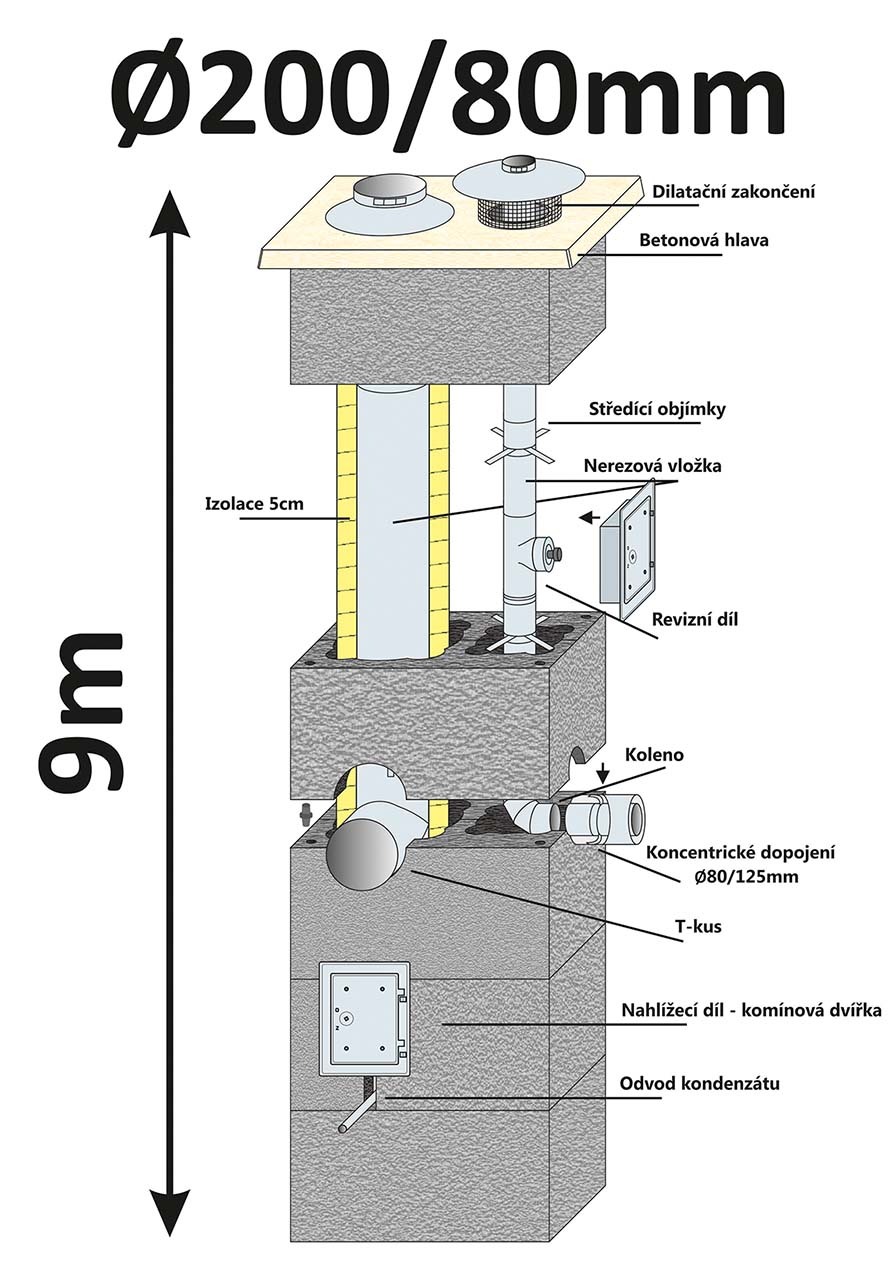 Ø200/80mm

9m

Dilatační zakončení

Betonová hlava

Středící objímky

Nerezová vložka

Izolace 5cm

Revizní díl

Koleno

Koncentrické dopojení Ø80/125mm

T-kus

Nahlížecí díl - komínová dvířka

Odvod kondenzátu