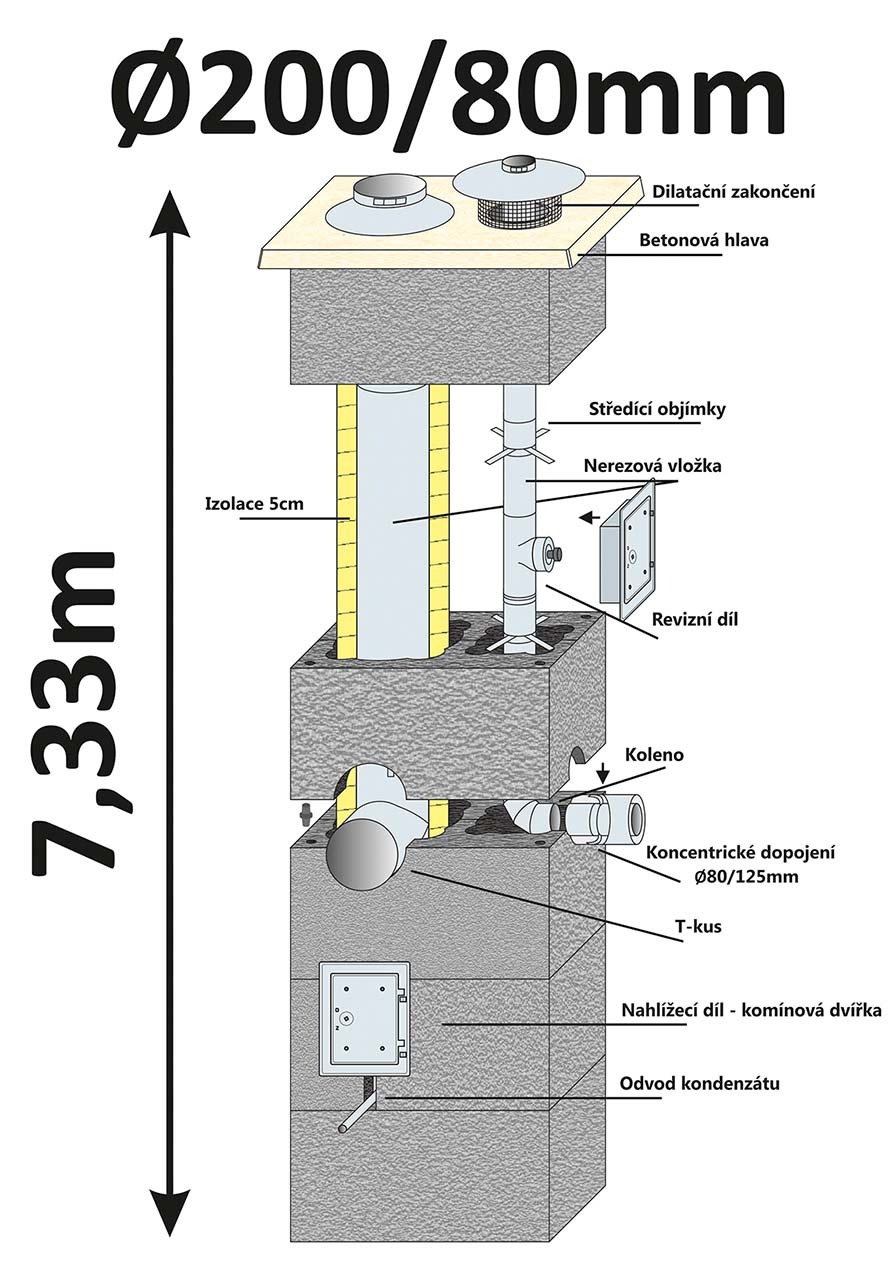 Ø200/80mm

7,33m

Dilatační zakončení
Betonová hlava
Středící objímky
Nerezová vložka
Izolace 5cm
Revizní díl
Koleno
Koncentrické dopojení Ø80/125mm
T-kus
Nahlížecí díl - komínová dvířka
Odvod kondenzátu