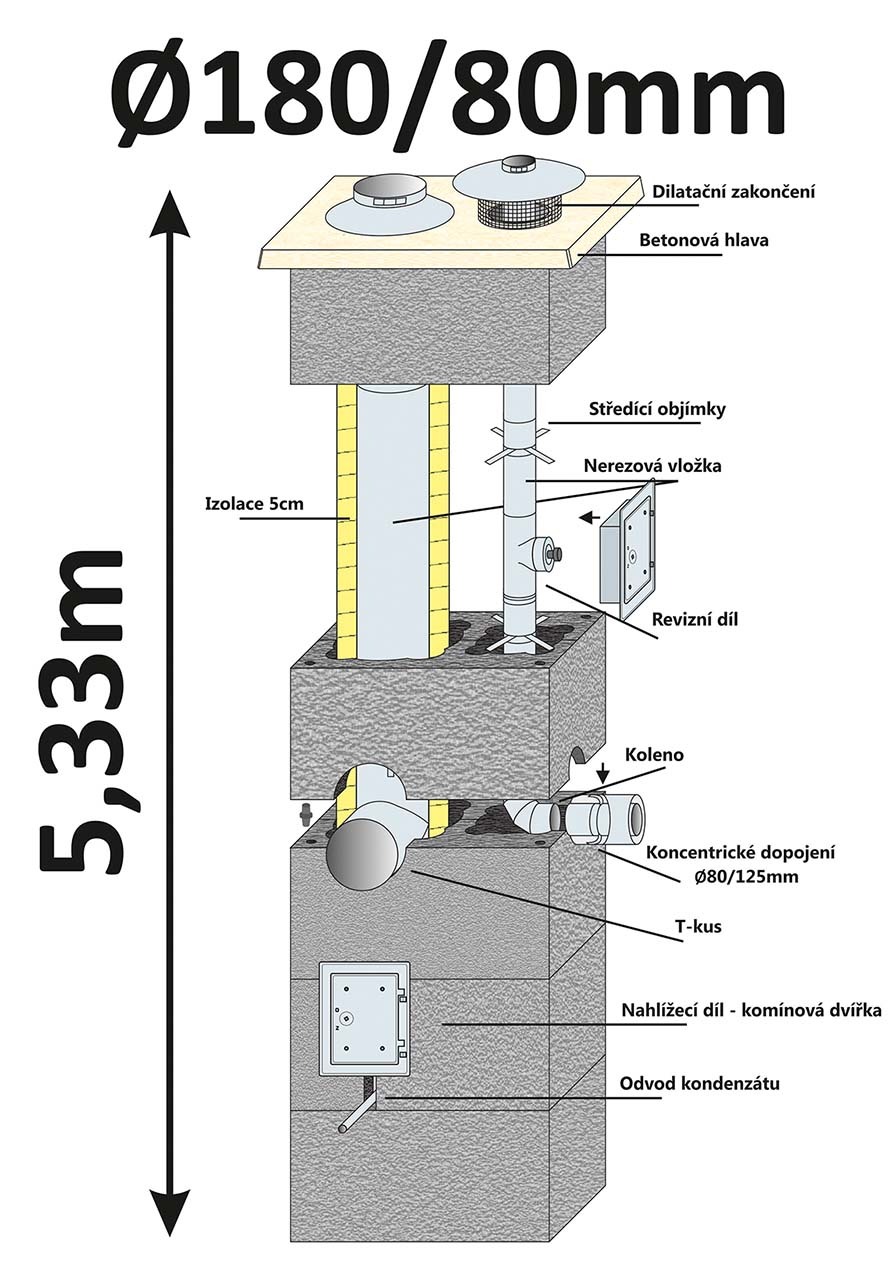 Ø180/80mm

5,33m

Dilatační zakončení

Betonová hlava

Středící objímky

Nerezová vložka

Izolace 5cm

Revizní díl

Koleno

Koncentrické dopojení Ø80/125mm

T-kus

Nahlížecí díl - komínová dvířka

Odvod kondenzátu