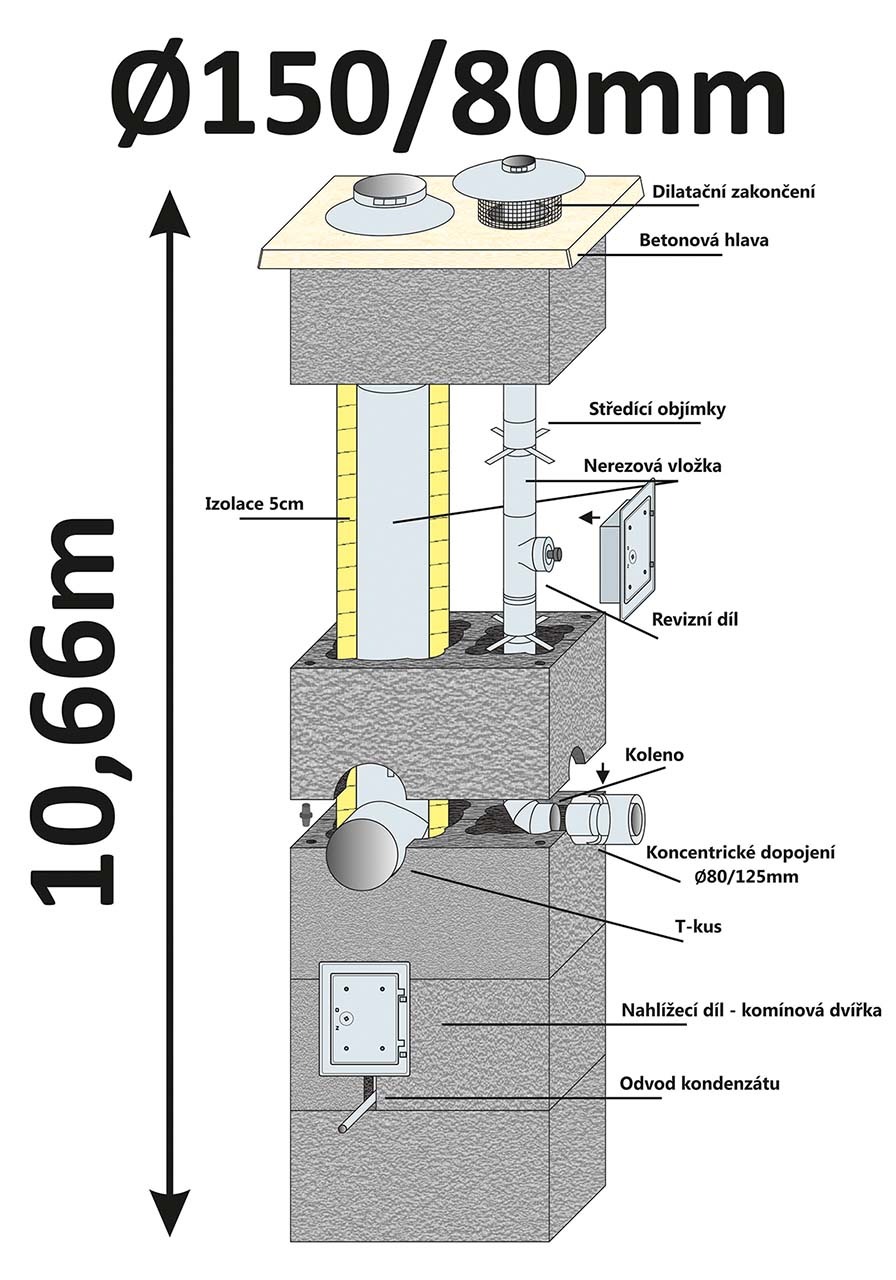 Ø150/80mm

10,66m

Dilatační zakončení

Betonová hlava

Středící objímky

Nerezová vložka

Izolace 5cm

Revizní díl

Koleno

Koncentrické dopojení Ø80/125mm

T-kus

Nahlížecí díl - komínová dvířka

Odvod kondenzátu