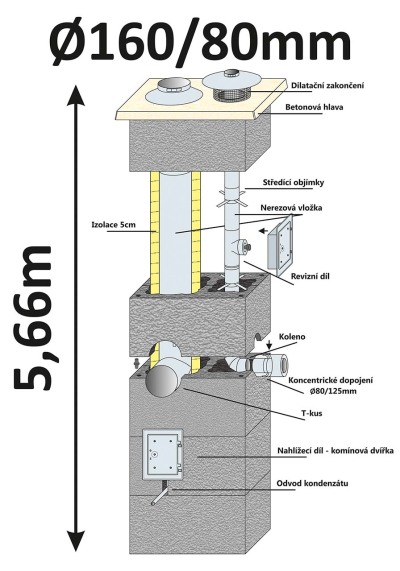 Ø160/80mm

5,66m

Dilatační zakončení

Betonová hlava

Středící objímky

Nerezová vložka

Izolace 5cm

Revizní díl

Koleno

Koncentrické dopojení Ø80/125mm

T-kus

Nahlížecí díl - komínová dvířka

Odvod kondenzátu