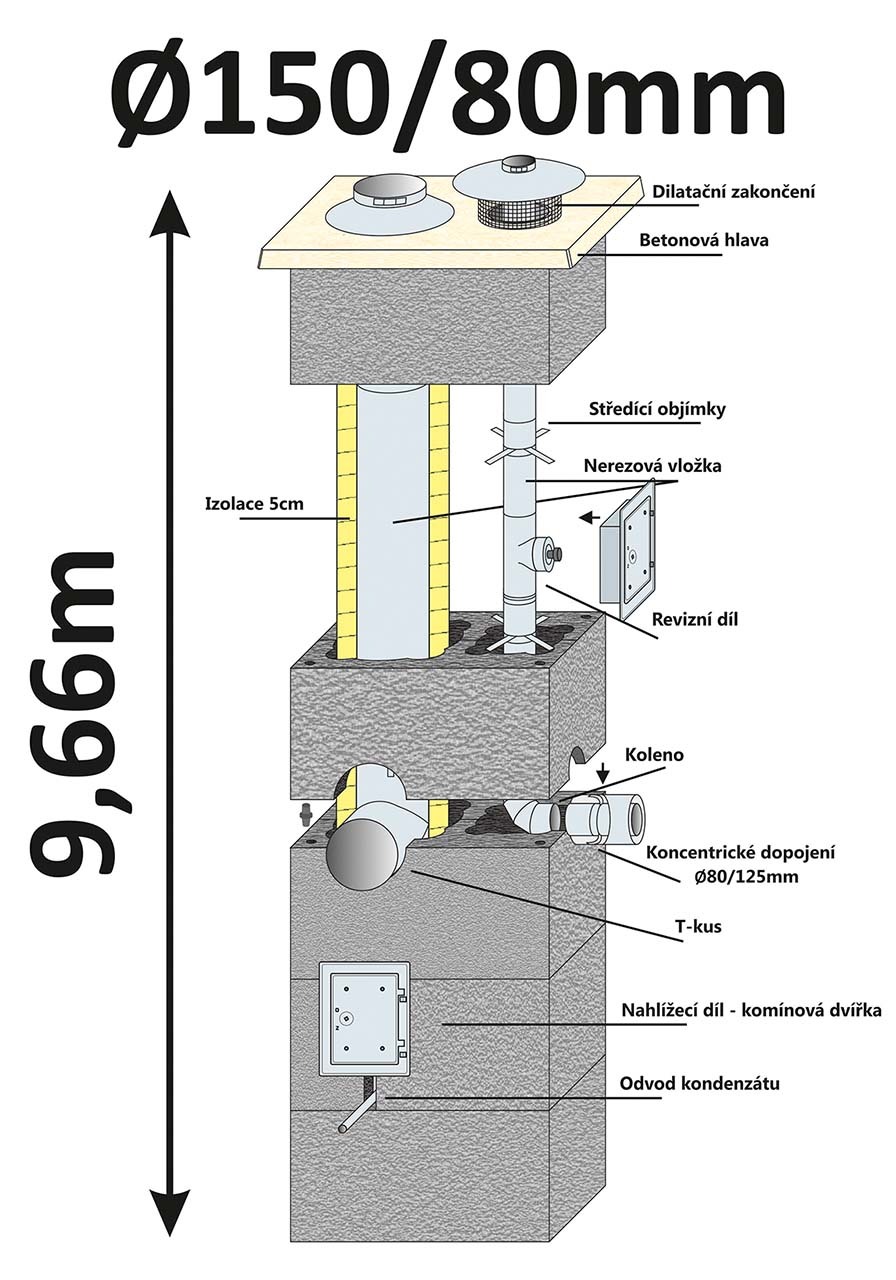 Ø150/80mm

9,66m

Dilatační zakončení

Betonová hlava

Středící objímky

Nerezová vložka

Izolace 5cm

Revizní díl

Koleno

Koncentrické dopojení Ø80/125mm

T-kus

Nahlížecí díl - komínová dvířka

Odvod kondenzátu