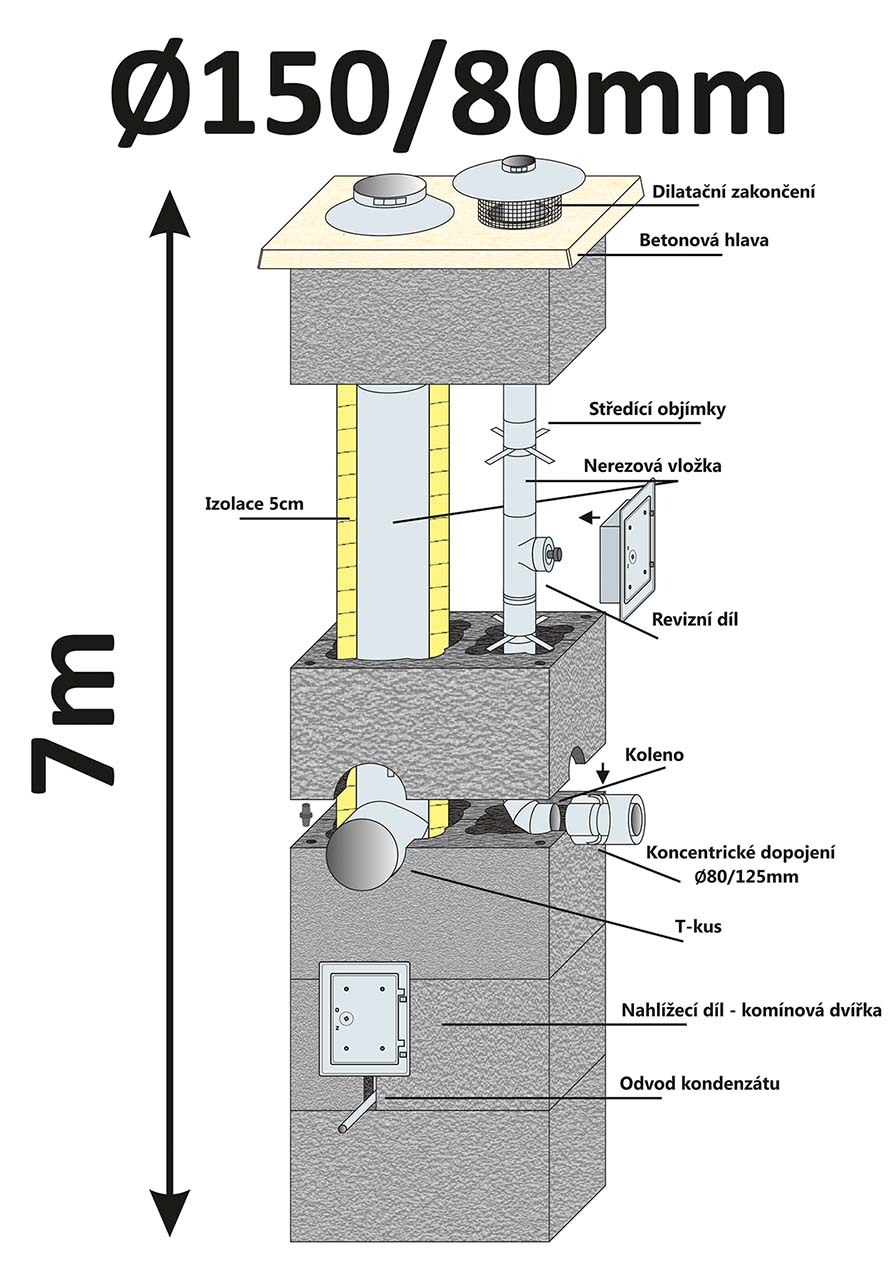 Ø150/80mm

7m

Dilatační zakončení

Betonová hlava

Středící objímky

Nerezová vložka

Izolace 5cm

Revizní díl

Koleno

Koncentrické dopojení Ø80/125mm

T-kus

Nahlížecí díl - komínová dvířka

Odvod kondenzátu